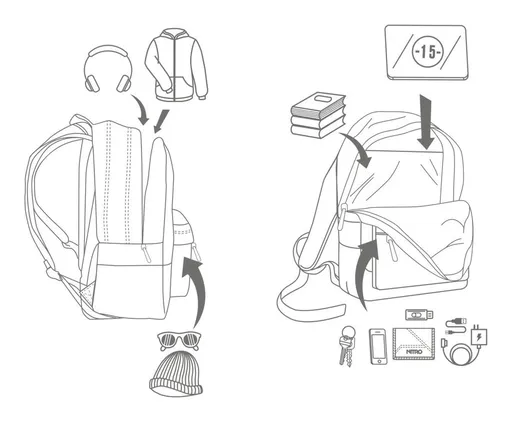 -15-

NITRO